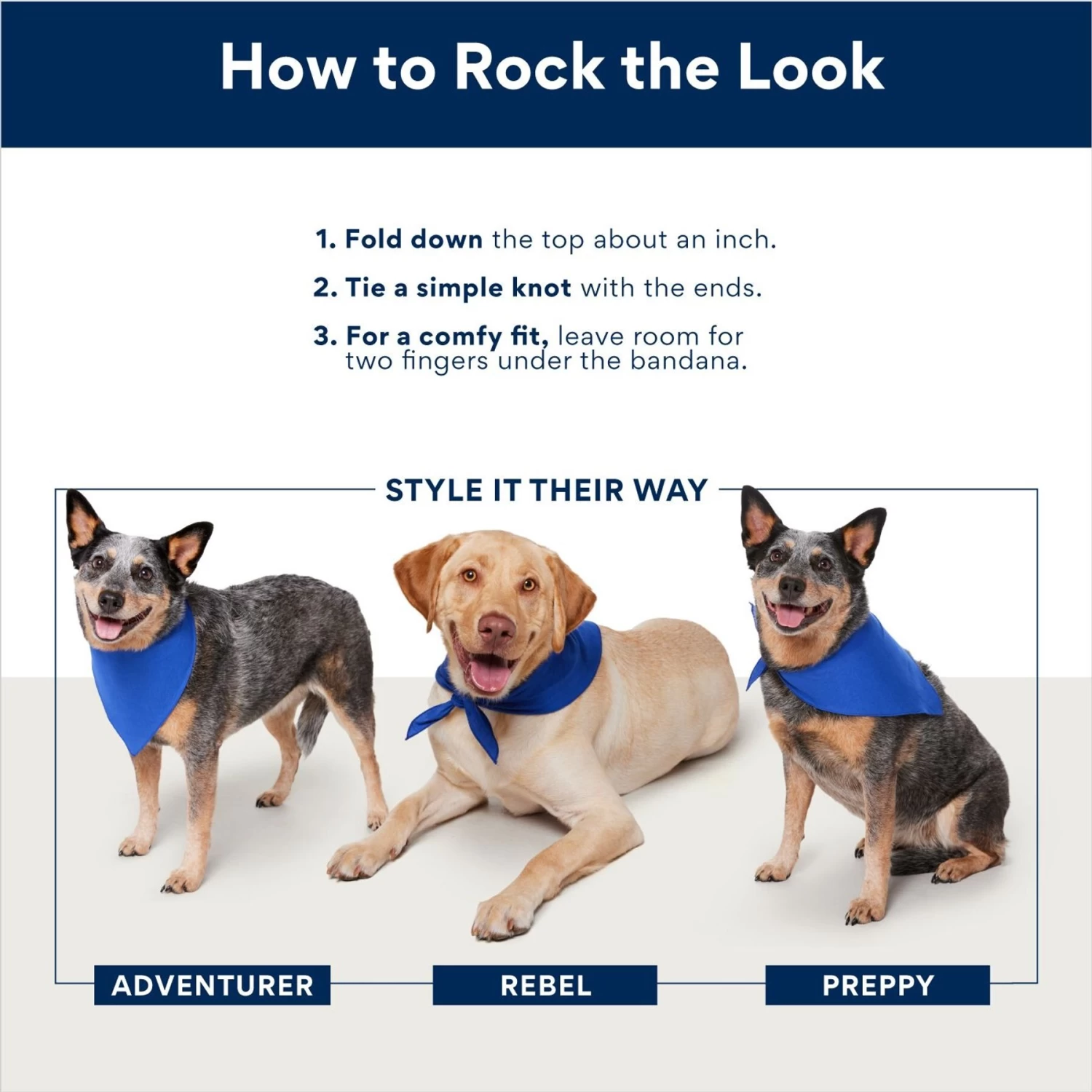 How to Rock the Look

1. Fold down the top about an inch.

2. Tie a simple knot with the ends.

3. For a comfy fit, leave room for two fingers under the bandana.

STYLE IT THEIR WAY

ADVENTURER

REBEL

PREPPY